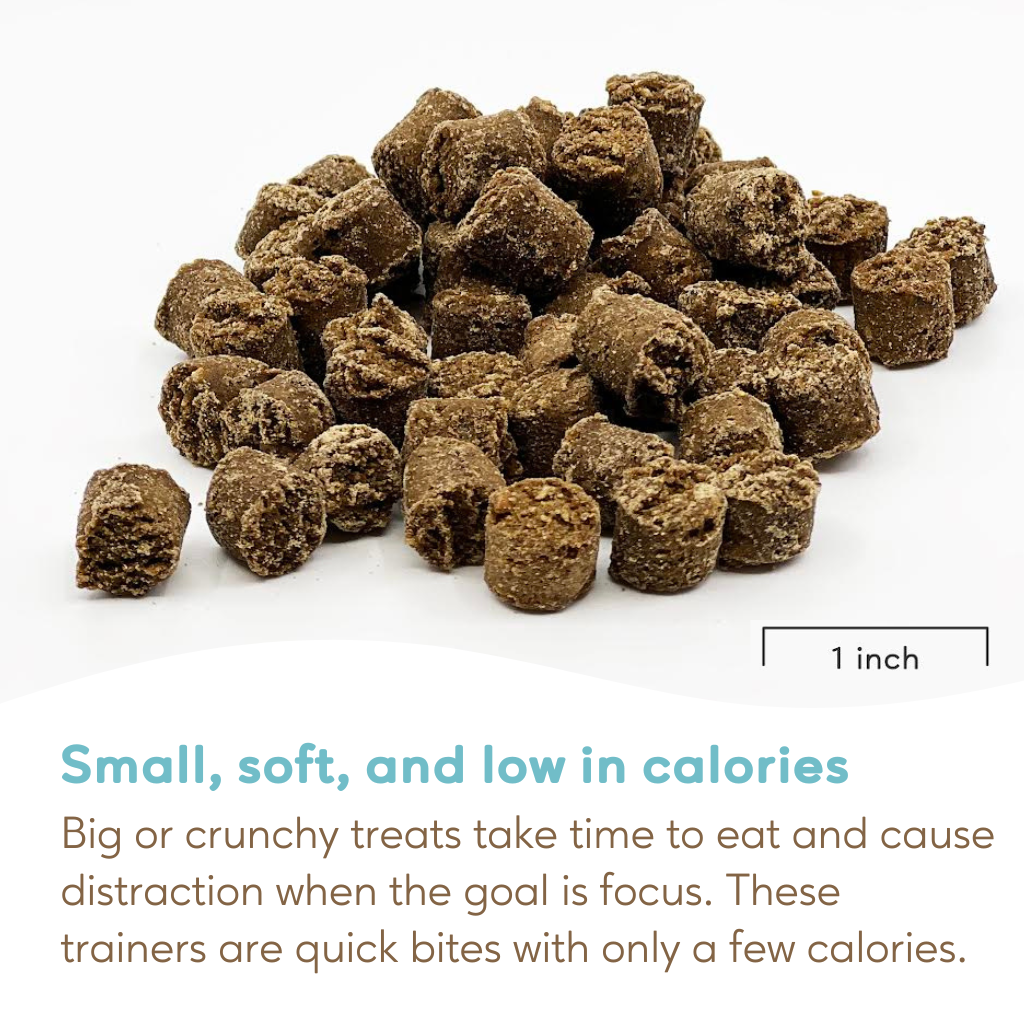 1 inch

Small, soft, and low in calories

Big or crunchy treats take time to eat and cause distraction when the goal is focus. These trainers are quick bites with only a few calories.